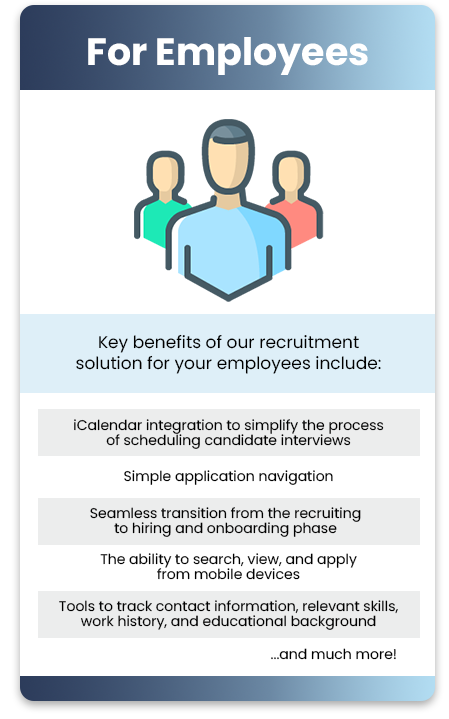 For Employees

Key benefits of our recruitment solution for your employees include:

iCalendar integration to simplify the process of scheduling candidate interviews

Simple application navigation

Seamless transition from the recruiting to hiring and onboarding phase

The ability to search, view, and apply from mobile devices

Tools to track contact information, relevant skills, work history, and educational background

...and much more!